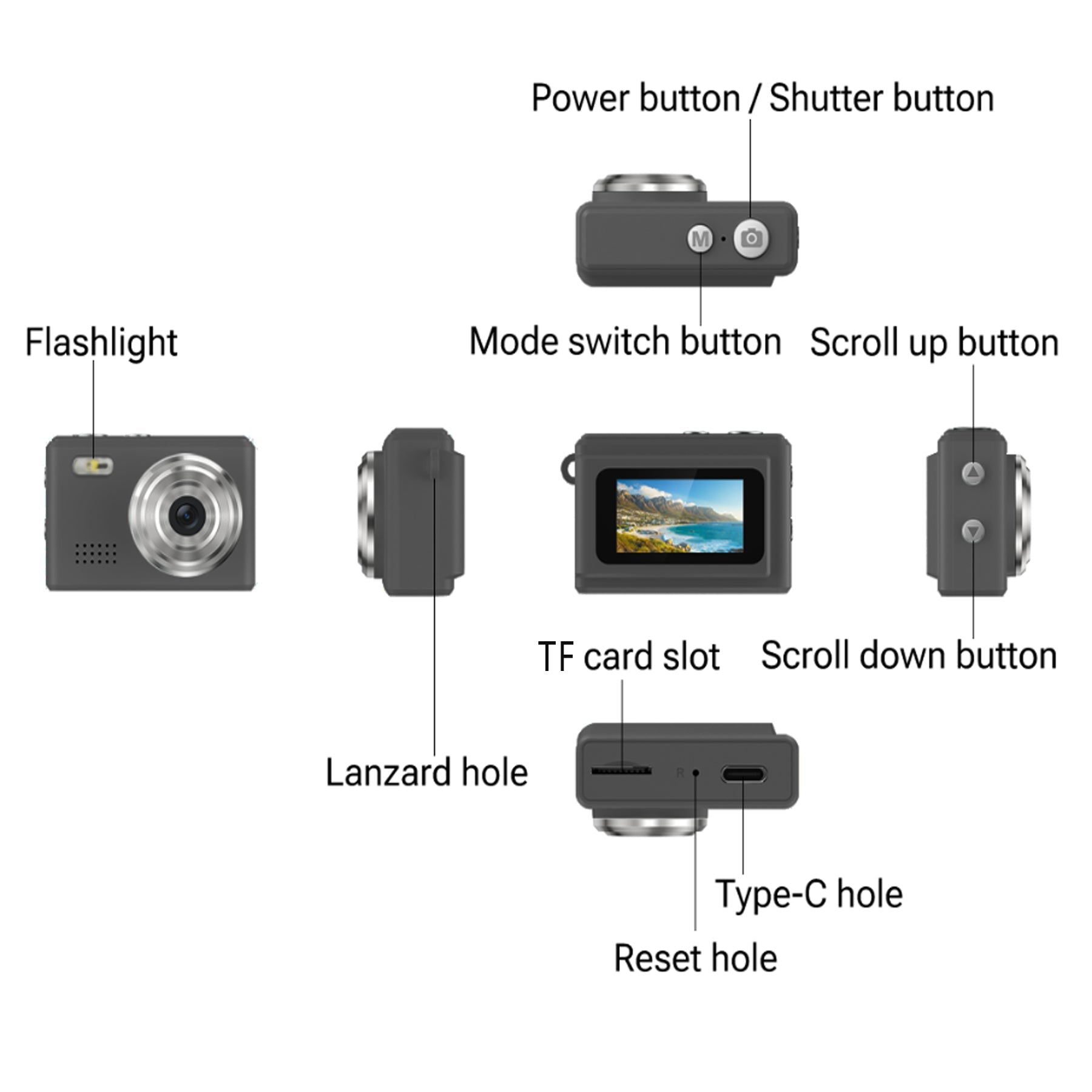 Power button / Shutter button

M

Flashlight

Mode switch button

Scroll up button

TF card slot

Scroll down button

Lanzard hole

R

Type-C hole

Reset hole