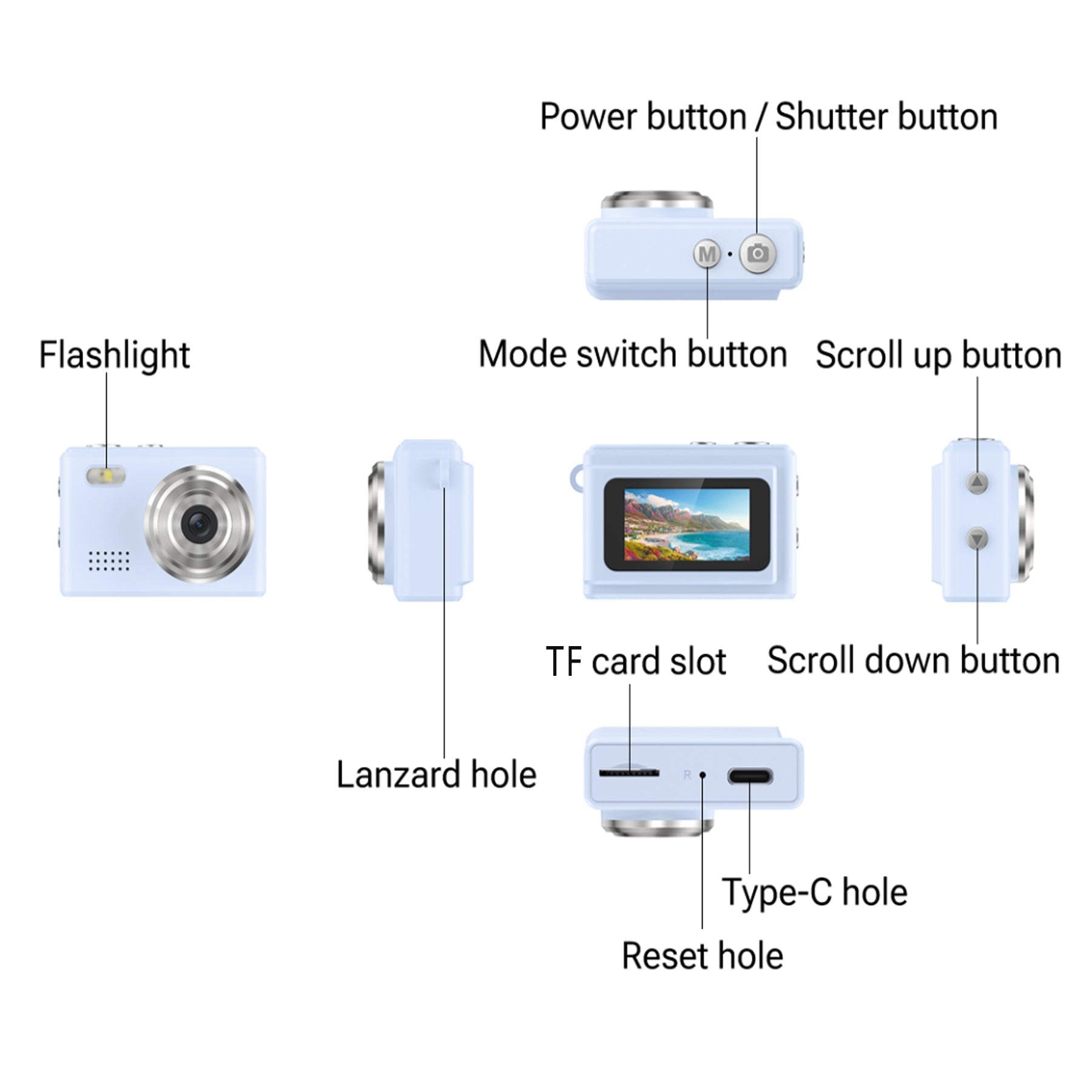 Power button / Shutter button

M

Flashlight

Mode switch button

Scroll up button

TF card slot

Scroll down button

Lanzard hole

R

Type-C hole

Reset hole