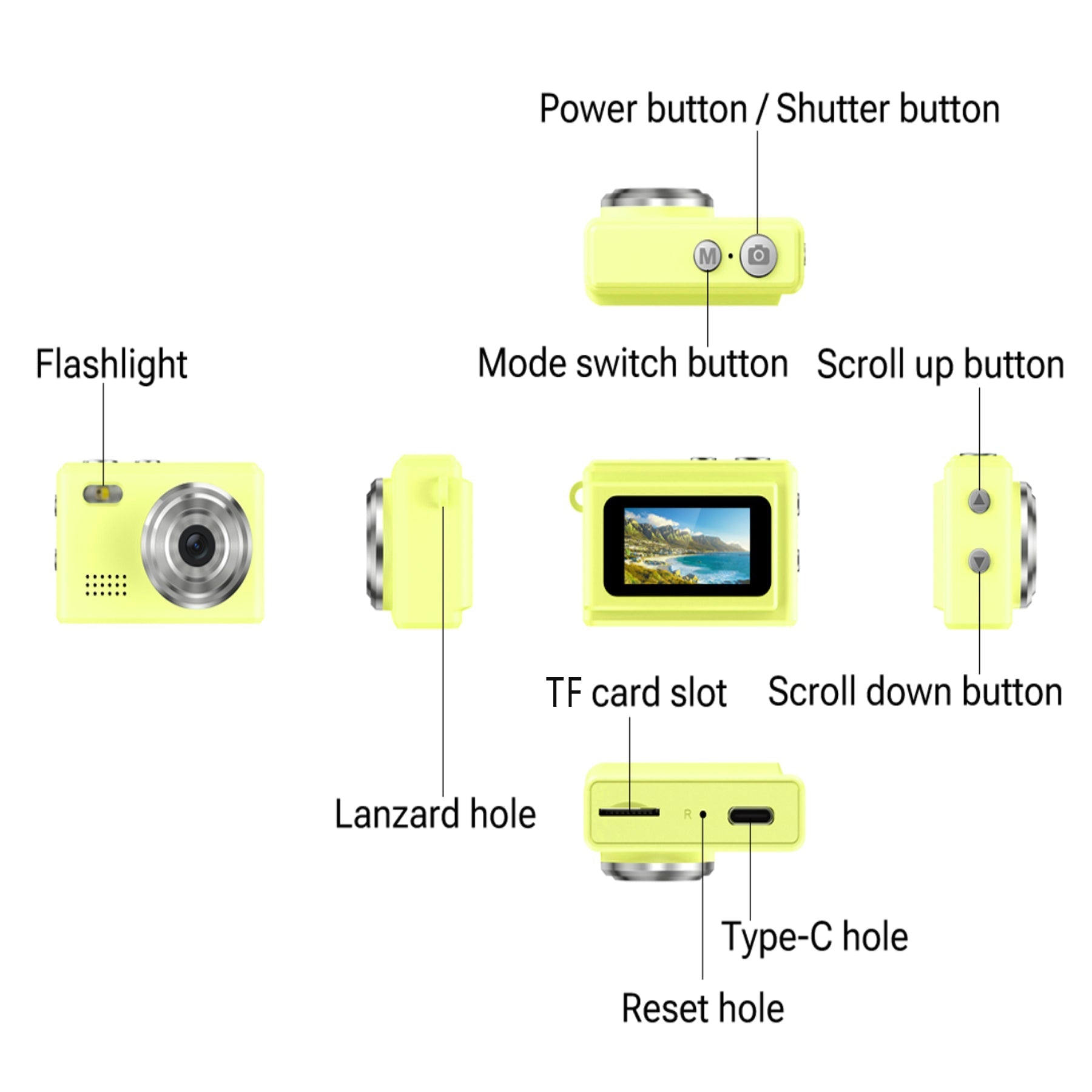 Power button / Shutter button

M

Flashlight

Mode switch button

Scroll up button

TF card slot

Scroll down button

Lanzard hole

R

Type-C hole

Reset hole